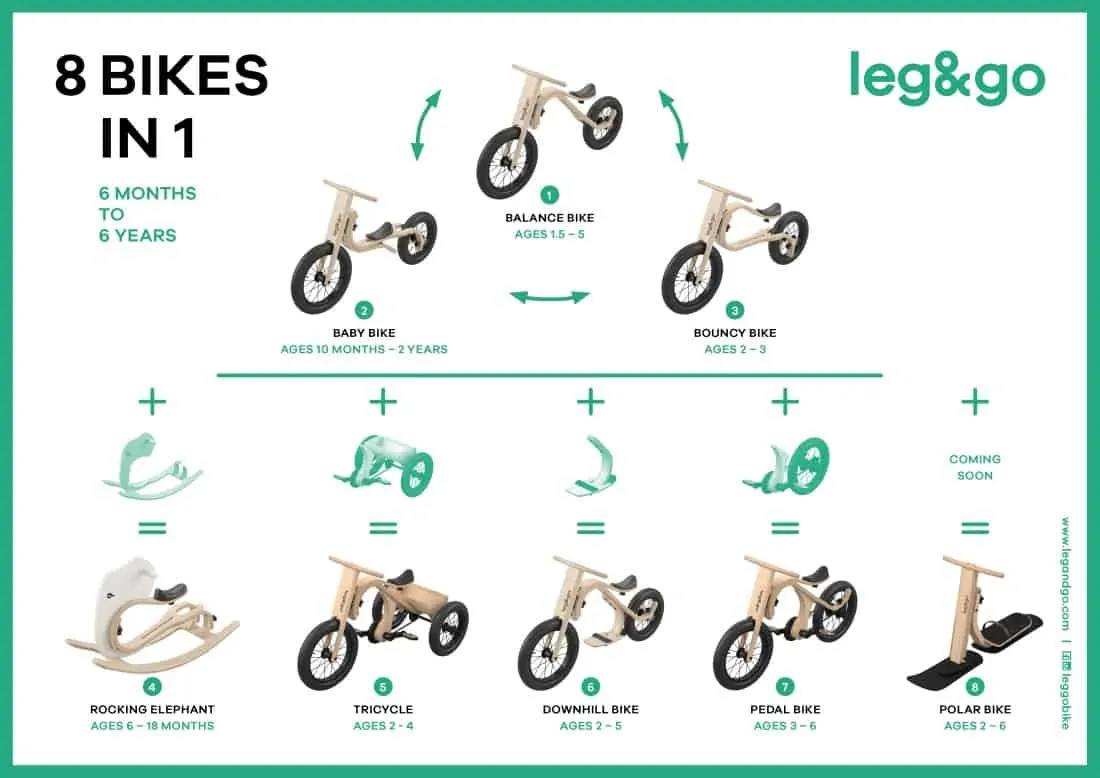 8 BIKES IN 1

6 MONTHS TO 6 YEARS

leg&go

1
BALANCE BIKE
AGES 1.5 – 5

2
BABY BIKE
AGES 10 MONTHS – 2 YEARS

3
BOUNCY BIKE
AGES 2 – 3

+
=
4
ROCKING ELEPHANT
AGES 6 – 18 MONTHS

+
=
5
TRICYCLE
AGES 2 - 4

+
=
6
DOWNHILL BIKE
AGES 2 – 5

+
=
7
PEDAL BIKE
AGES 3 – 6

+
COMING SOON
=
8
POLAR BIKE
AGES 2 – 6

www.legandgo.com | leggobike